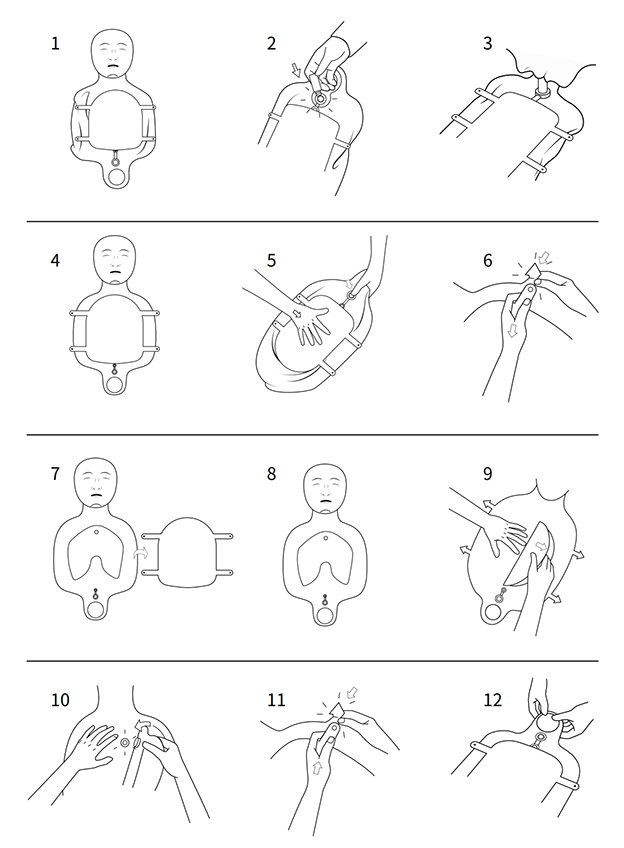 1

2

3

4

5

6

7

8

9

10

11

12